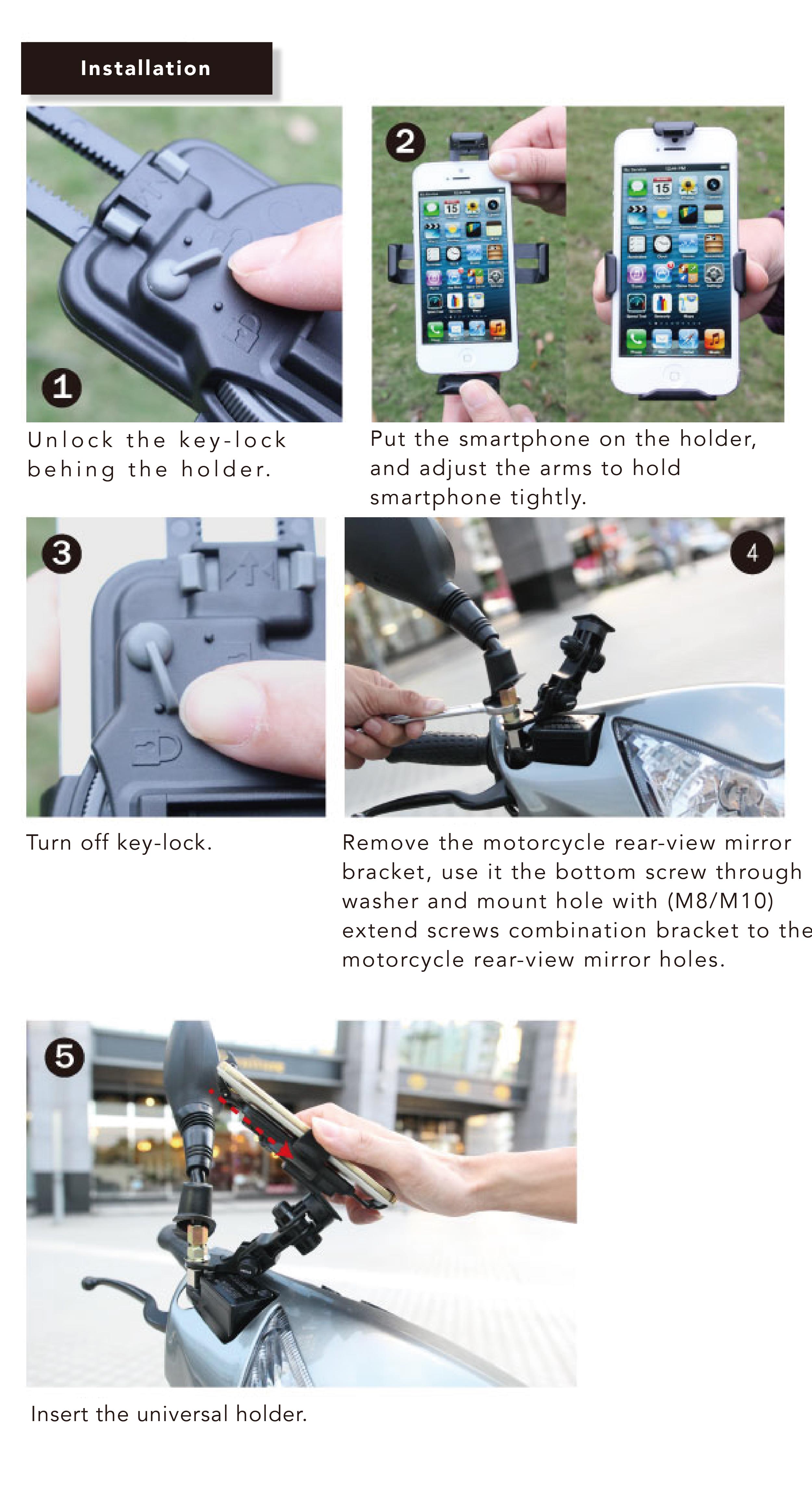 Installation

1

Unlock the key-lock behing the holder.

2

Put the smartphone on the holder, and adjust the arms to hold smartphone tightly.

3

Turn off key-lock.

4

Remove the motorcycle rear-view mirror bracket, use it the bottom screw through washer and mount hole with (M8/M10) extend screws combination bracket to the motorcycle rear-view mirror holes.

5

Insert the universal holder.